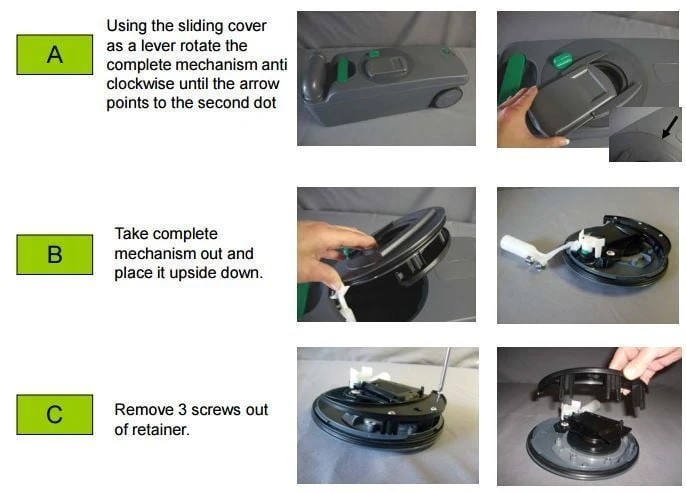 A

Using the sliding cover as a lever rotate the complete mechanism anti clockwise until the arrow points to the second dot

B

Take complete mechanism out and place it upside down.

C

Remove 3 screws out of retainer.