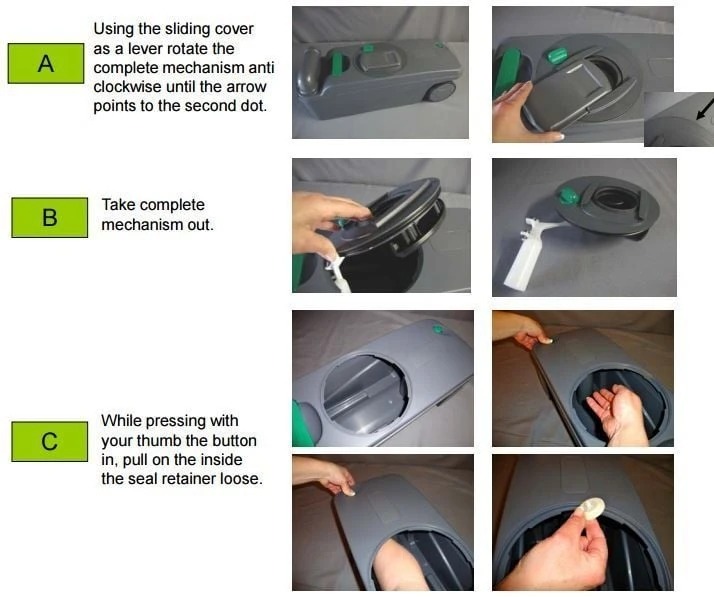 A

Using the sliding cover as a lever rotate the complete mechanism anti clockwise until the arrow points to the second dot.

B

Take complete mechanism out.

C

While pressing with your thumb the button in, pull on the inside the seal retainer loose.