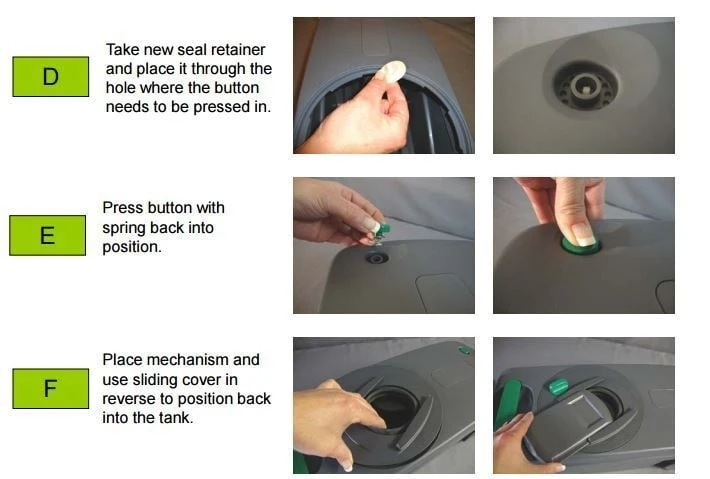 D

Take new seal retainer and place it through the hole where the button needs to be pressed in.

E

Press button with spring back into position.

F

Place mechanism and use sliding cover in reverse to position back into the tank.